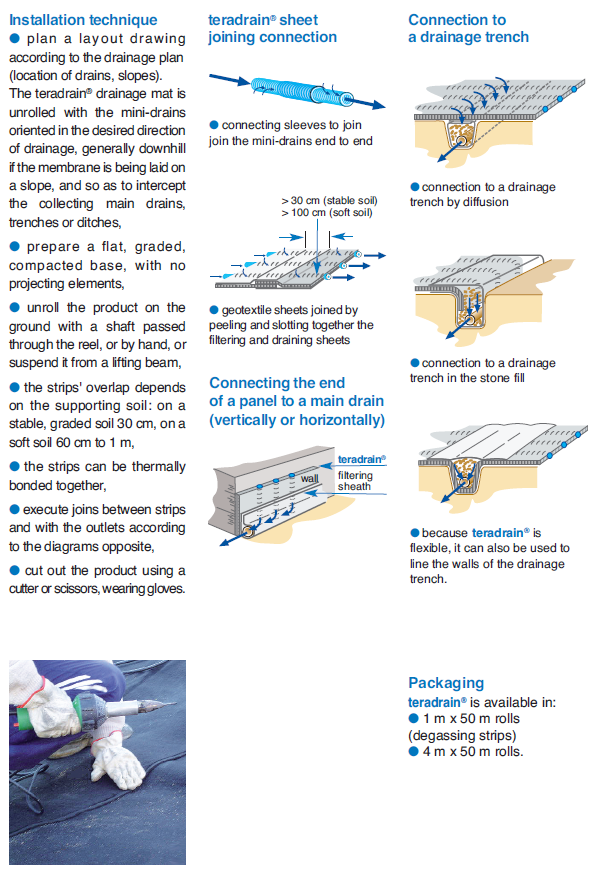 Installation technique

● plan a layout drawing according to the drainage plan (location of drains, slopes). The teradrain® drainage mat is unrolled with the mini-drains oriented in the desired direction of drainage, generally downhill if the membrane is being laid on a slope, and so as to intercept the collecting main drains, trenches or ditches,

● prepare a flat, graded, compacted base, with no projecting elements,

● unroll the product on the ground with a shaft passed through the reel, or by hand, or suspend it from a lifting beam,

● the strips' overlap depends on the supporting soil: on a stable, graded soil 30 cm, on a soft soil 60 cm to 1 m,

● the strips can be thermally bonded together,

● execute joins between strips and with the outlets according to the diagrams opposite,

● cut out the product using a cutter or scissors, wearing gloves.

teradrain® sheet joining connection

● connecting sleeves to join join the mini-drains end to end

> 30 cm (stable soil)
> 100 cm (soft soil)

● geotextile sheets joined by peeling and slotting together the filtering and draining sheets

Connecting the end of a panel to a main drain (vertically or horizontally)

teradrain®

wall

filtering sheath

Connection to a drainage trench

● connection to a drainage trench by diffusion

● connection to a drainage trench in the stone fill

● because teradrain® is flexible, it can also be used to line the walls of the drainage trench.

Packaging

teradrain® is available in:
● 1 m x 50 m rolls (degassing strips)
● 4 m x 50 m rolls.